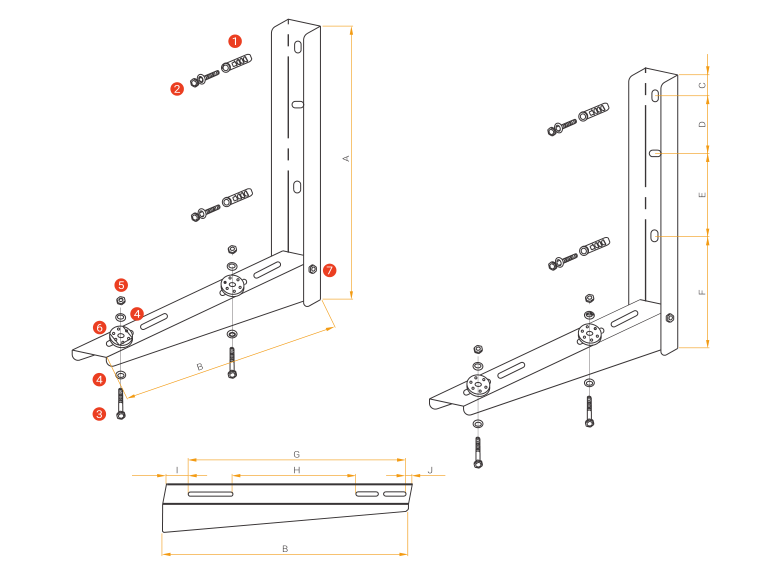 1
2
A
7
5
4
6
4
B
3
C
D
E
F
G
I
H
J
B